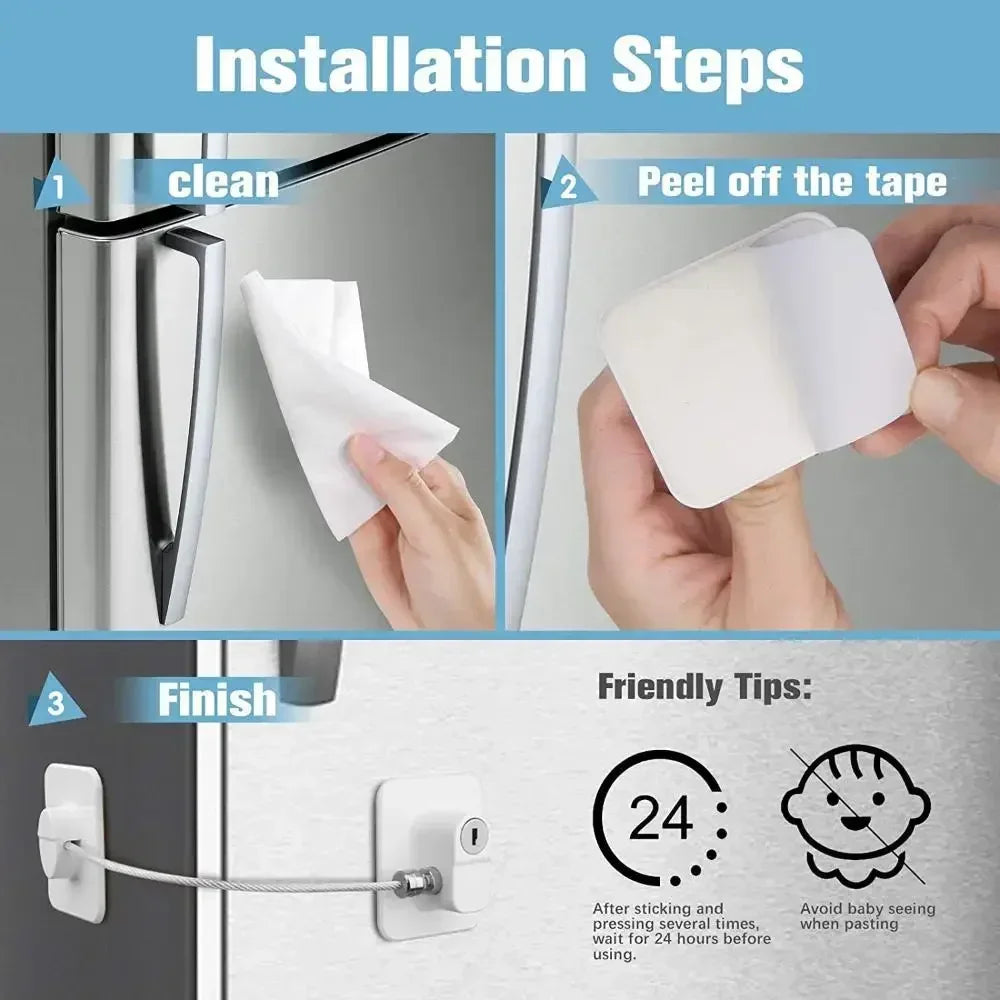 Installation Steps

1 clean

2 Peel off the tape

3 Finish

Friendly Tips:

24

After sticking and pressing several times, wait for 24 hours before using.

Avoid baby seeing when pasting