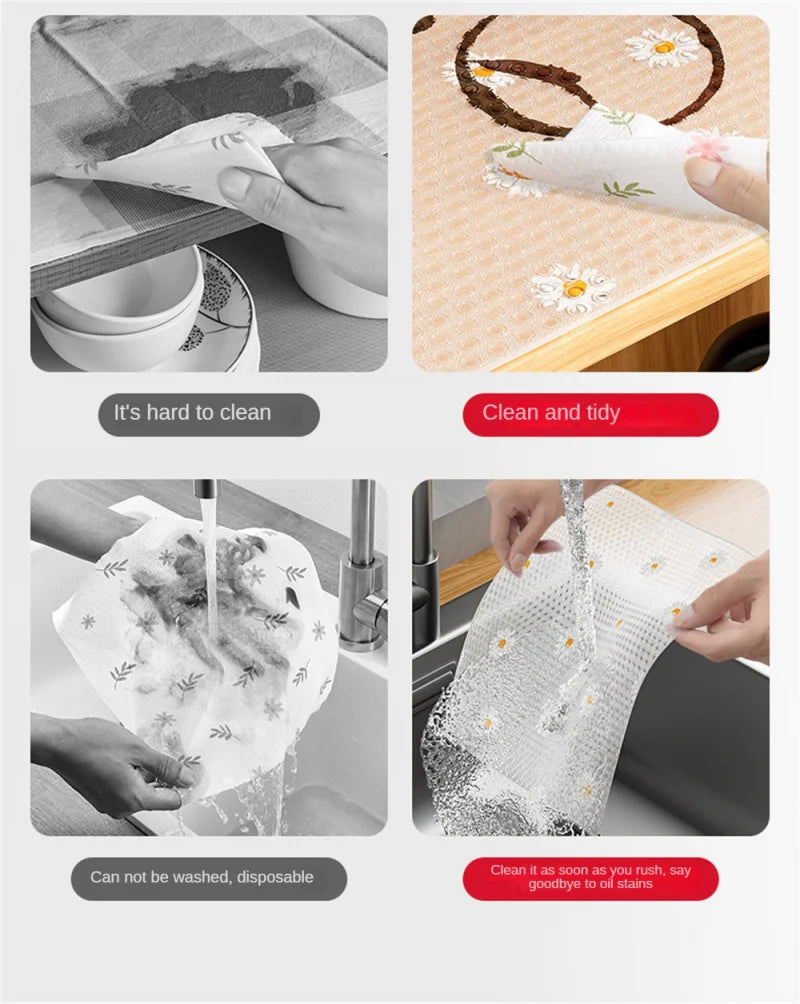 It's hard to clean

Clean and tidy

Can not be washed, disposable

Clean it as soon as you rush, say goodbye to oil stains