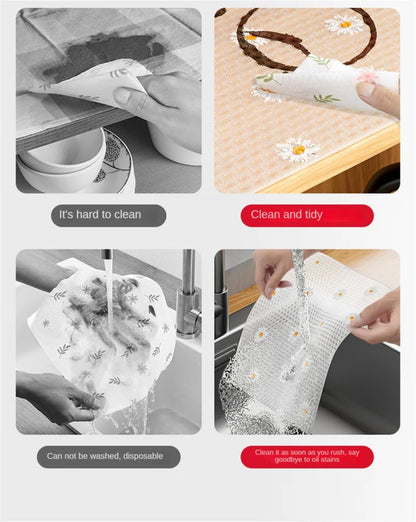 It's hard to clean

Clean and tidy

Can not be washed, disposable

Clean it as soon as you rush, say goodbye to oil stains