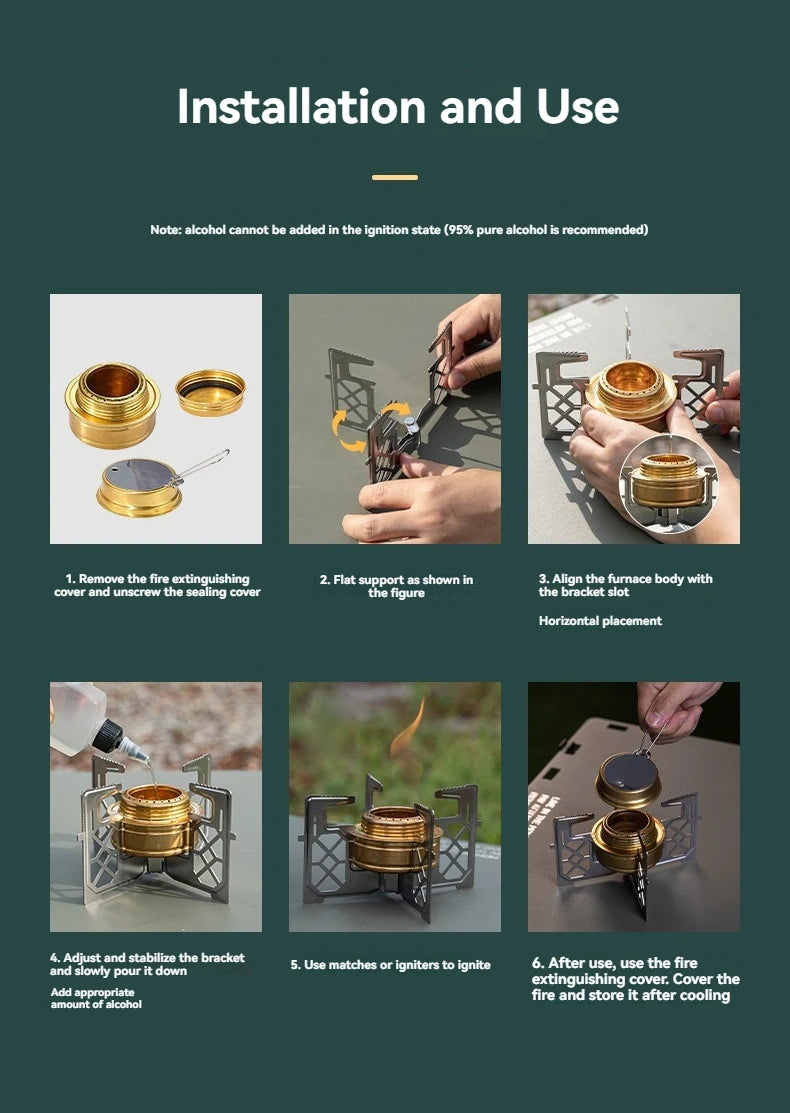 Installation and Use

Note: alcohol cannot be added in the ignition state (95% pure alcohol is recommended)

1. Remove the fire extinguishing cover and unscrew the sealing cover

2. Flat support as shown in the figure

3. Align the furnace body with the bracket slot

Horizontal placement

4. Adjust and stabilize the bracket and slowly pour it down

Add appropriate amount of alcohol

5. Use matches or igniters to ignite

6. After use, use the fire extinguishing cover. Cover the fire and store it after cooling