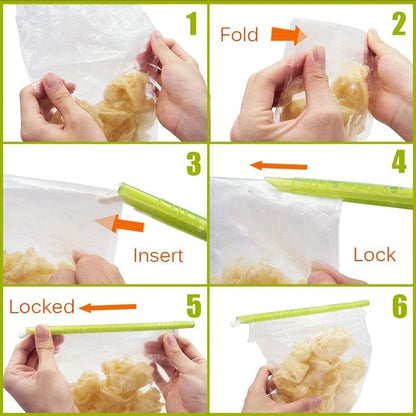 1

Fold 2

3

Insert

4

Lock

Locked 5

6