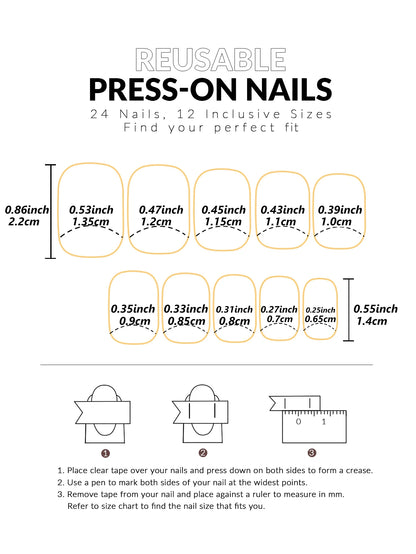 REUSABLE
PRESS-ON NAILS
24 Nails, 12 Inclusive Sizes
Find your perfect fit

0.86inch 2.2cm

0.53inch 1.35cm

0.47inch 1.2cm

0.45inch 1.15cm

0.43inch 1.1cm

0.39inch 1.0cm

0.35inch 0.9cm

0.33inch 0.85cm

0.31inch 0.8cm

0.27inch 0.7cm

0.25inch 0.65cm

0.55inch 1.4cm

0 1

1 2 3

1. Place clear tape over your nails and press down on both sides to form a crease.
2. Use a pen to mark both sides of your nail at the widest points.
3. Remove tape from your nail and place against a ruler to measure in mm. Refer to size chart to find the nail size that fits you.