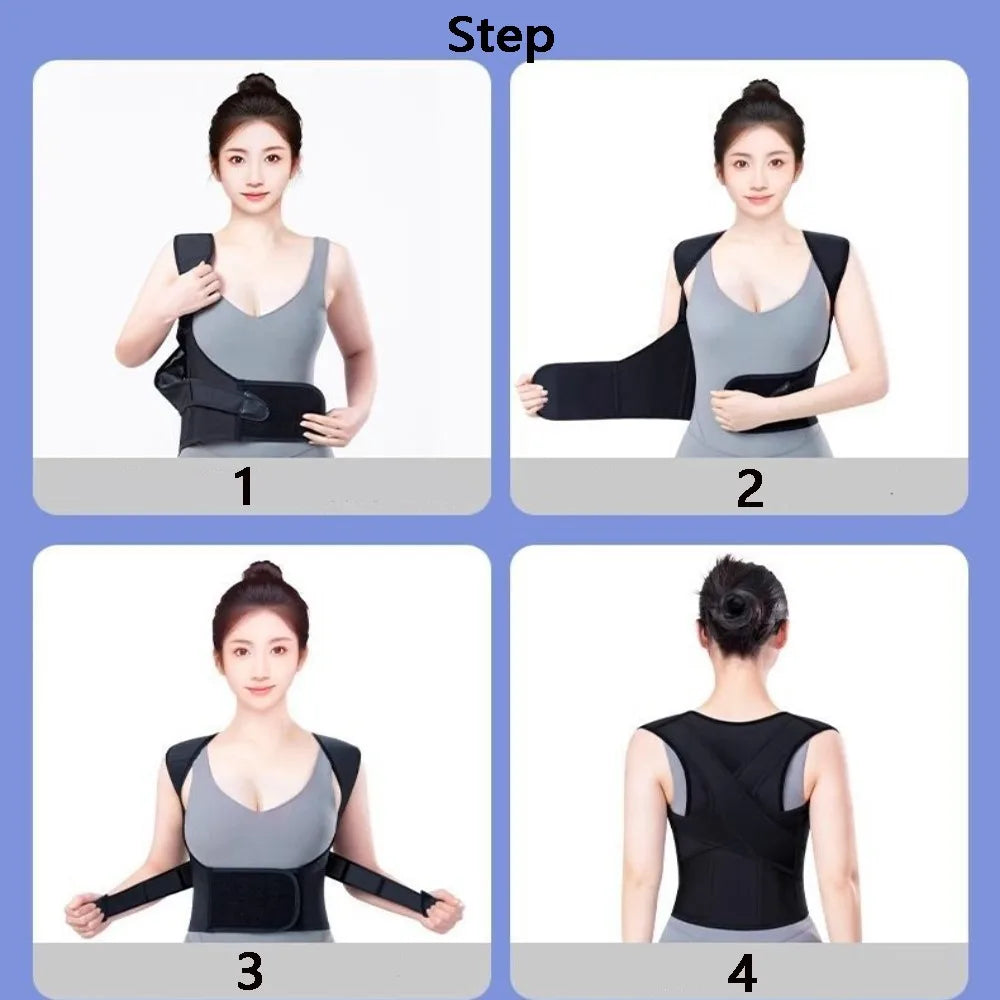 Step

1

2

3

4