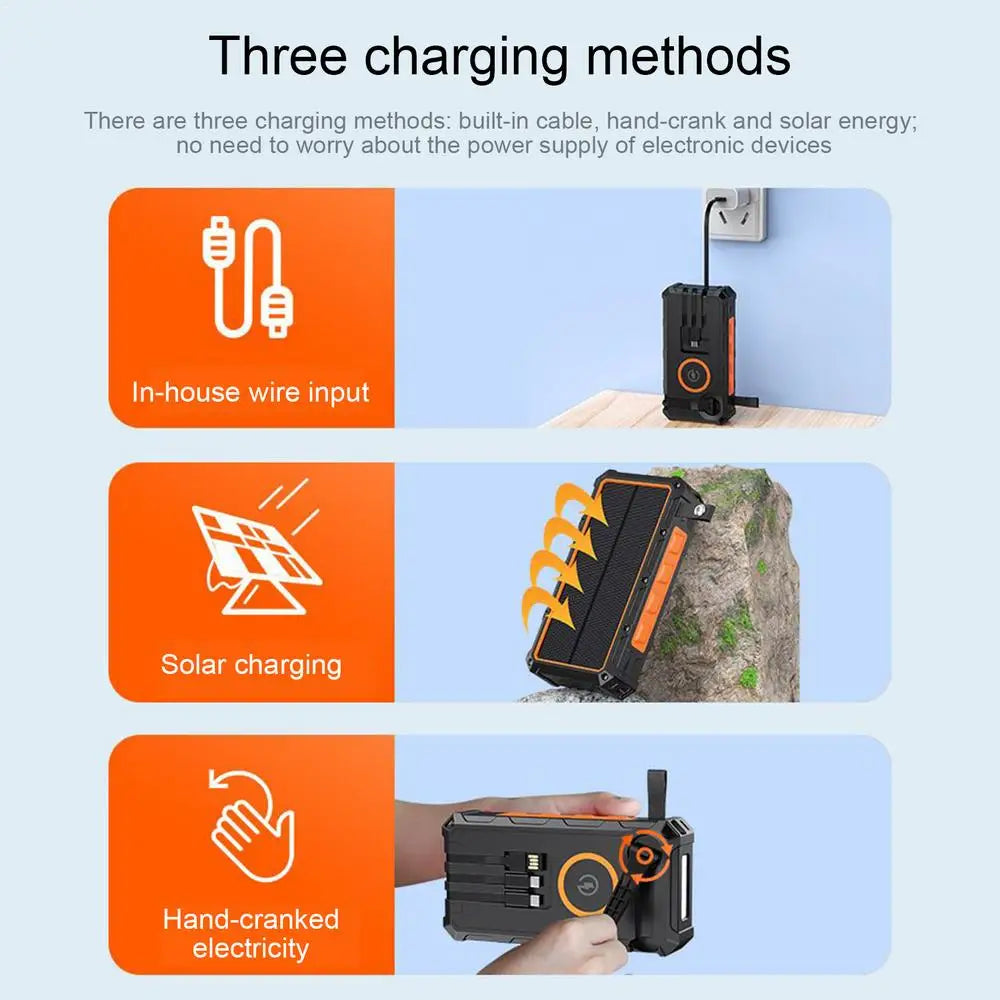 Three charging methods

There are three charging methods: built-in cable, hand-crank and solar energy; no need to worry about the power supply of electronic devices

In-house wire input

Solar charging

Hand-cranked electricity