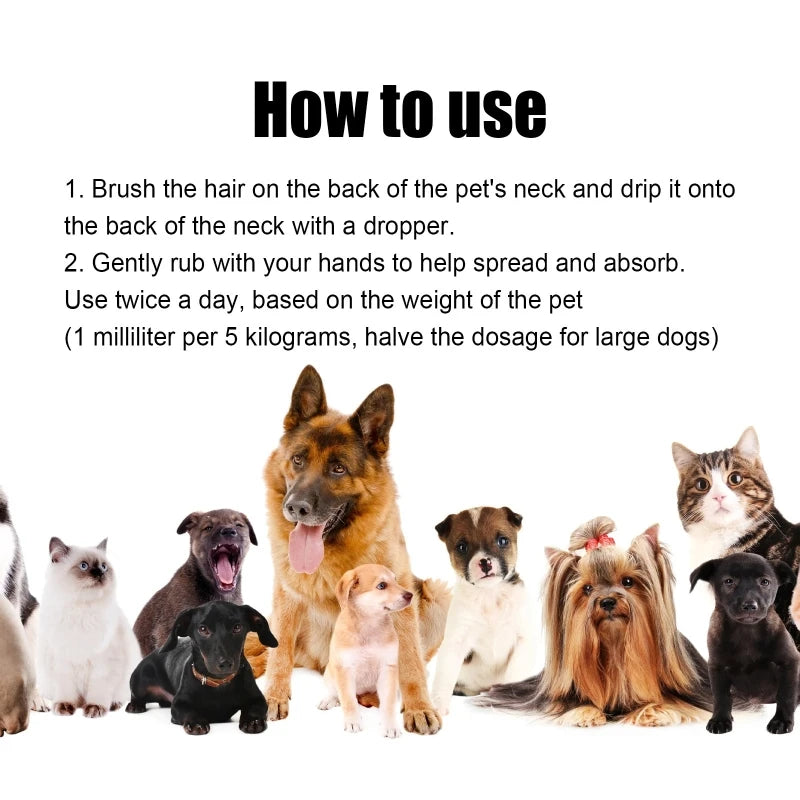 How to use

1. Brush the hair on the back of the pet's neck and drip it onto the back of the neck with a dropper.
2. Gently rub with your hands to help spread and absorb.
Use twice a day, based on the weight of the pet
(1 milliliter per 5 kilograms, halve the dosage for large dogs)