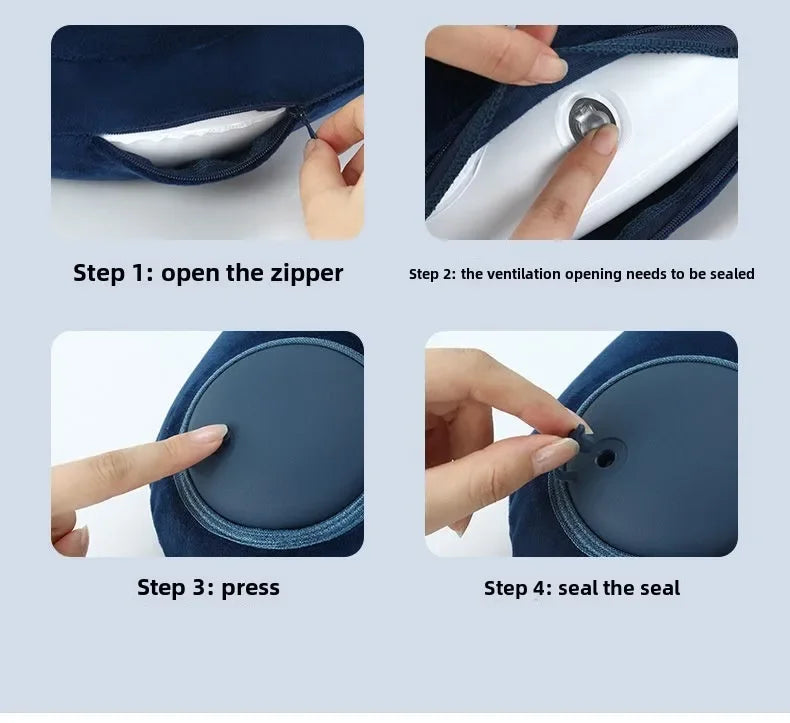 Step 1: open the zipper

Step 2: the ventilation opening needs to be sealed

Step 3: press

Step 4: seal the seal