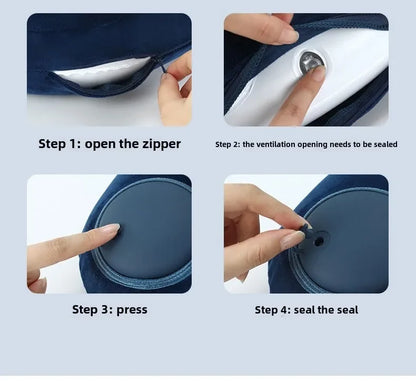 Step 1: open the zipper

Step 2: the ventilation opening needs to be sealed

Step 3: press

Step 4: seal the seal