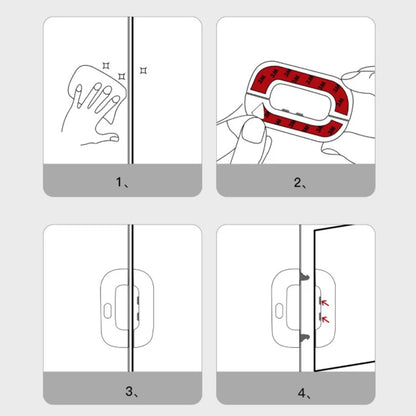 1、

2、

3、

4、