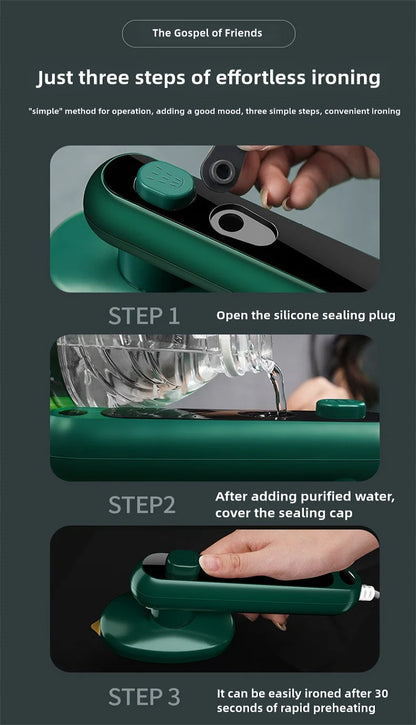 The Gospel of Friends

Just three steps of effortless ironing

"simple" method for operation, adding a good mood, three simple steps, convenient ironing

STEP 1 Open the silicone sealing plug

STEP2 After adding purified water, cover the sealing cap

STEP 3 It can be easily ironed after 30 seconds of rapid preheating