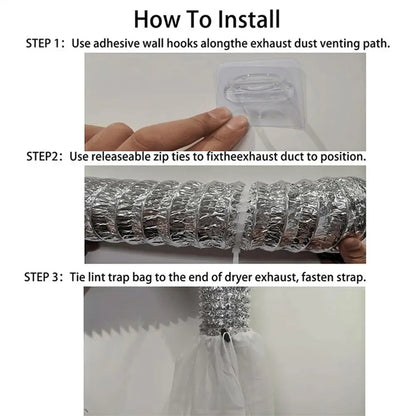 How To Install

STEP 1: Use adhesive wall hooks alongthe exhaust dust venting path.

STEP2: Use releaseable zip ties to fixtheexhaust duct to position.

STEP 3: Tie lint trap bag to the end of dryer exhaust, fasten strap.