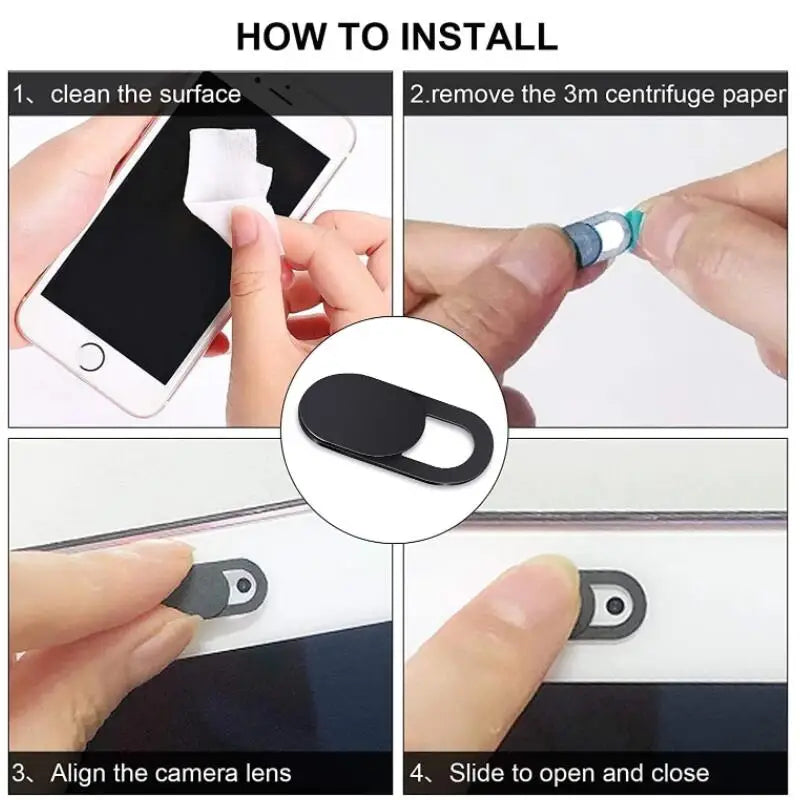 HOW TO INSTALL

1、clean the surface

2.remove the 3m centrifuge paper

3、Align the camera lens

4、Slide to open and close