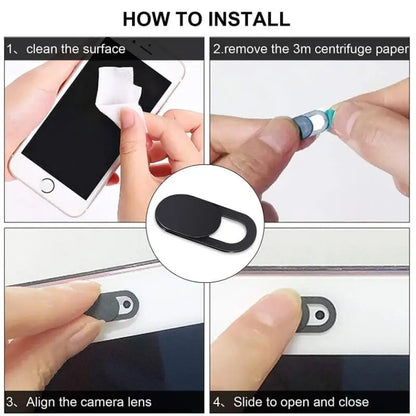 HOW TO INSTALL

1、clean the surface

2.remove the 3m centrifuge paper

3、Align the camera lens

4、Slide to open and close