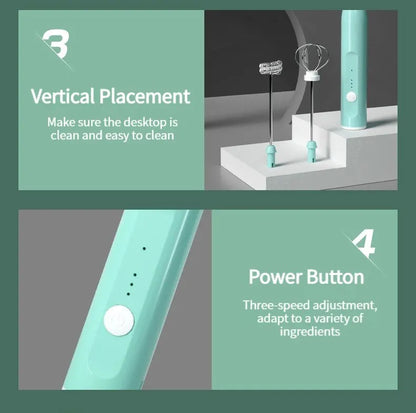 3

Vertical Placement

Make sure the desktop is clean and easy to clean

4

Power Button

Three-speed adjustment, adapt to a variety of ingredients