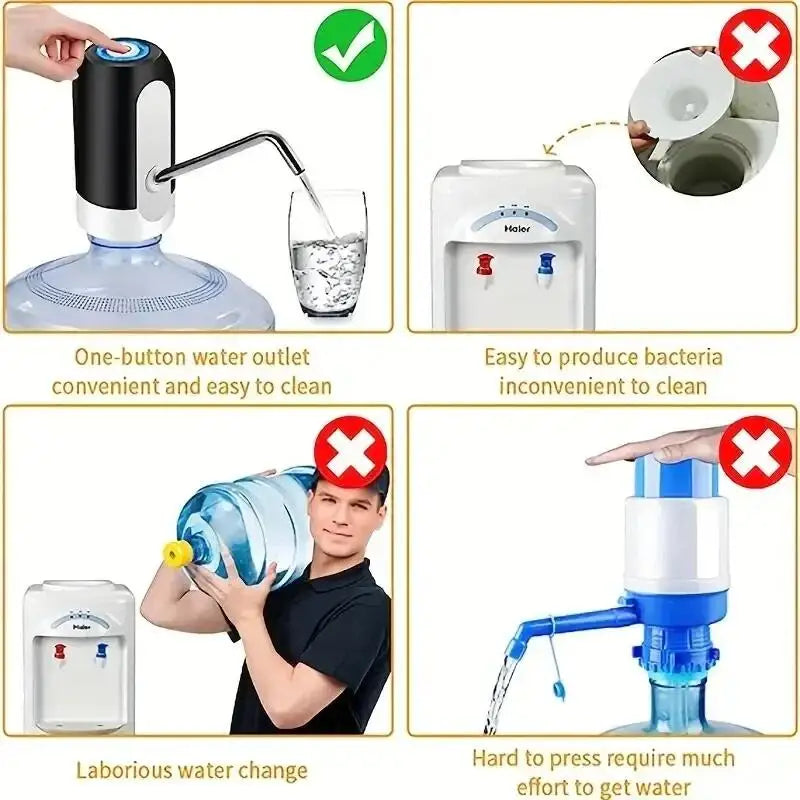 Haier

One-button water outlet convenient and easy to clean

Easy to produce bacteria inconvenient to clean

Haier

Laborious water change

Hard to press require much effort to get water