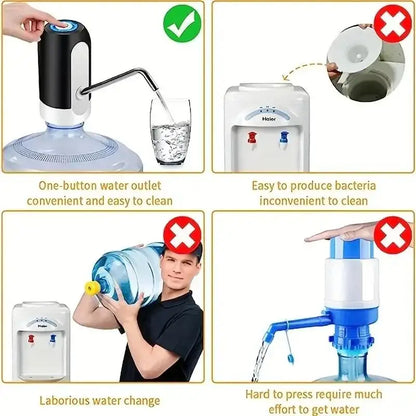 One-button water outlet convenient and easy to clean

Haier

Easy to produce bacteria inconvenient to clean

Haier

Laborious water change

Hard to press require much effort to get water