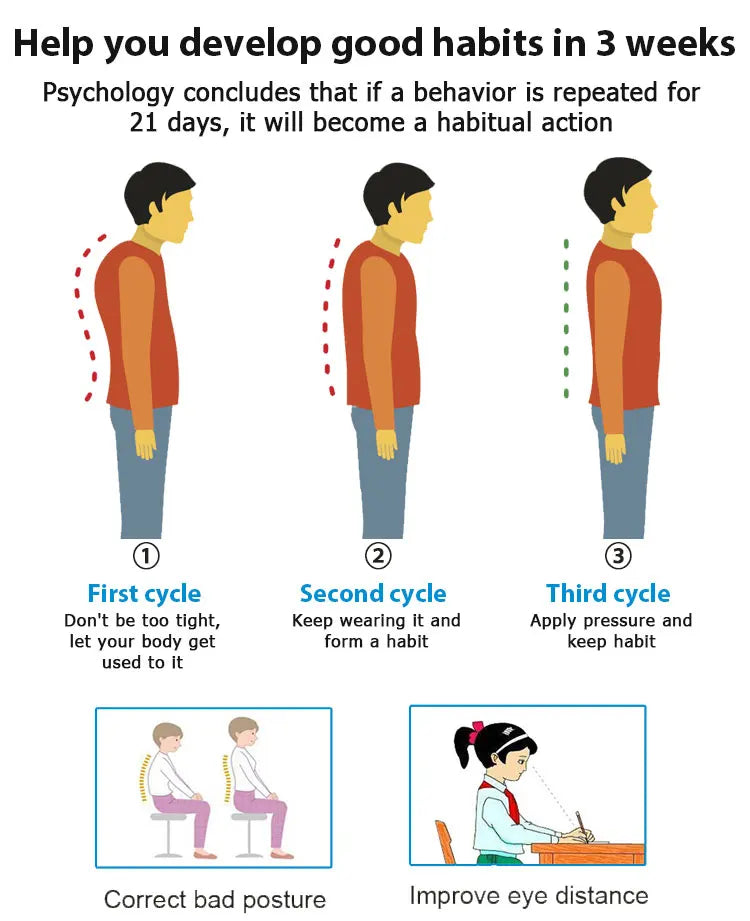 Help you develop good habits in 3 weeks

Psychology concludes that if a behavior is repeated for 21 days, it will become a habitual action

①

First cycle

Don't be too tight, let your body get used to it

②

Second cycle

Keep wearing it and form a habit

③

Third cycle

Apply pressure and keep habit

Correct bad posture

Improve eye distance