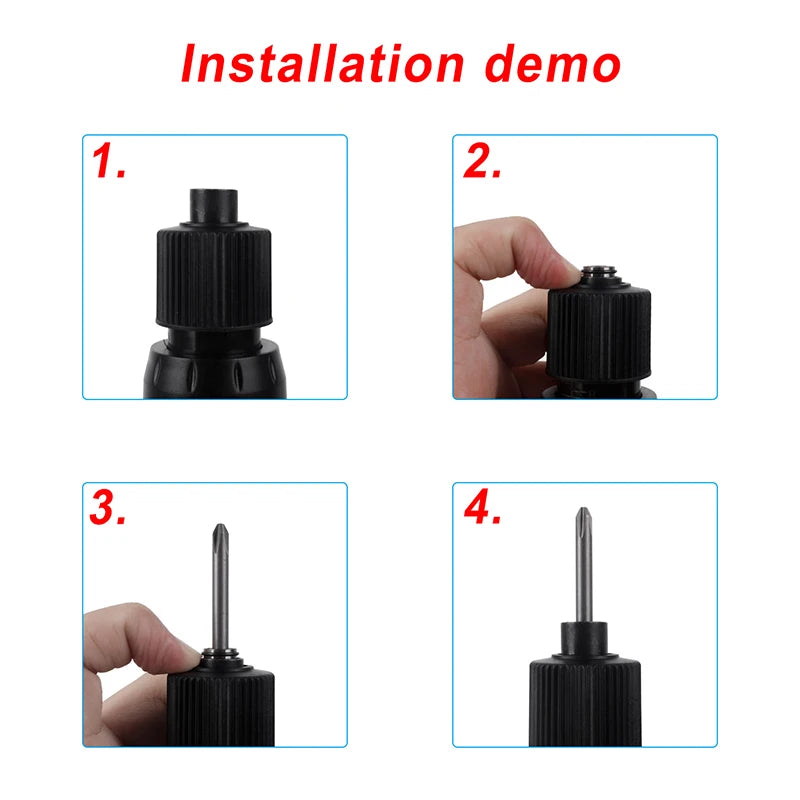 Installation demo

1.

2.

3.

4.