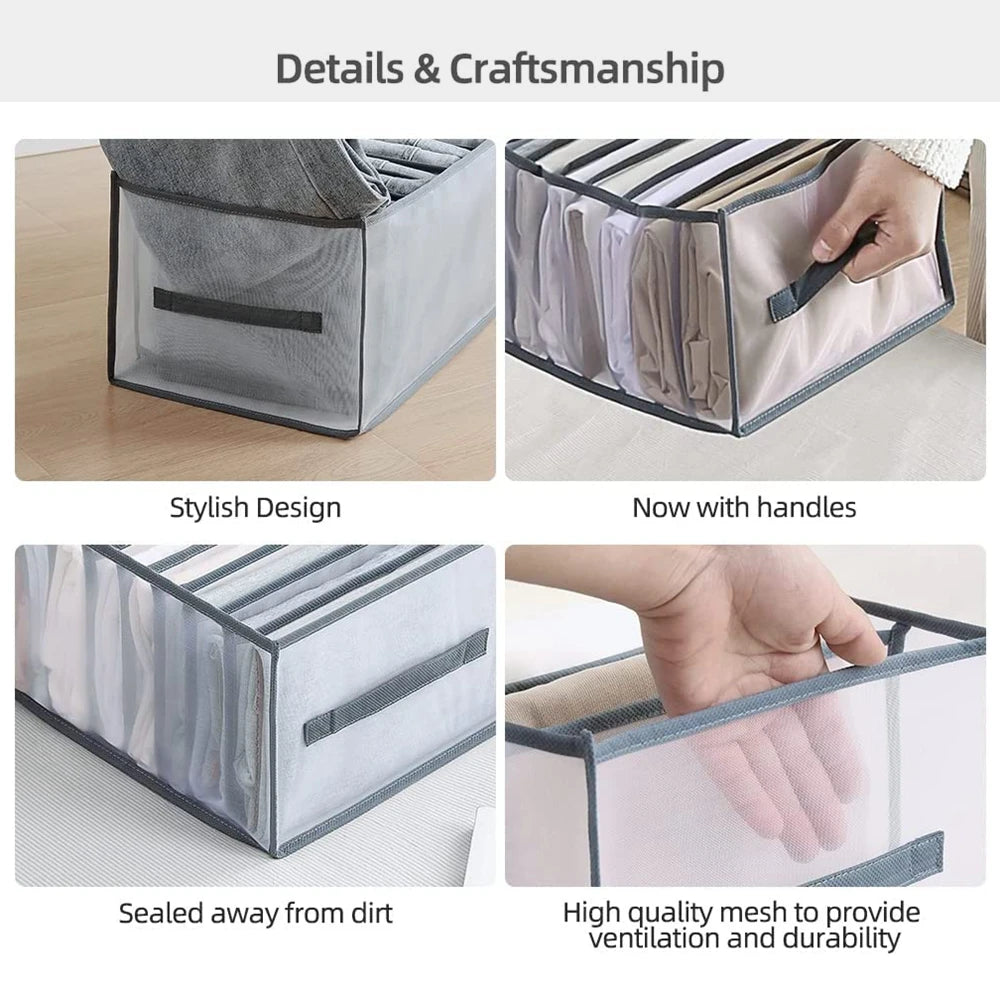 Details & Craftsmanship

Stylish Design

Now with handles

Sealed away from dirt

High quality mesh to provide ventilation and durability