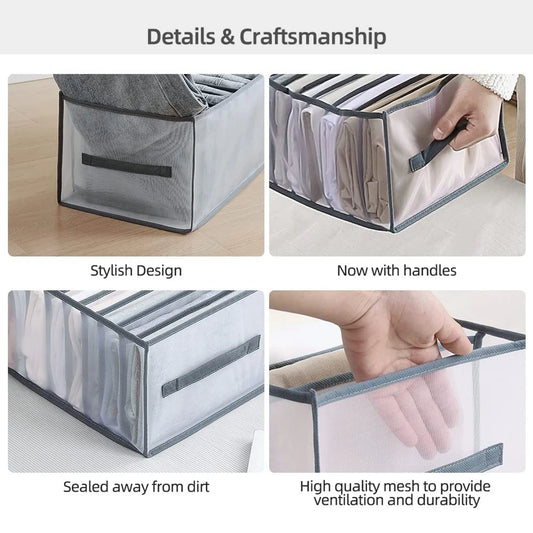 Details & Craftsmanship

Stylish Design

Now with handles

Sealed away from dirt

High quality mesh to provide ventilation and durability