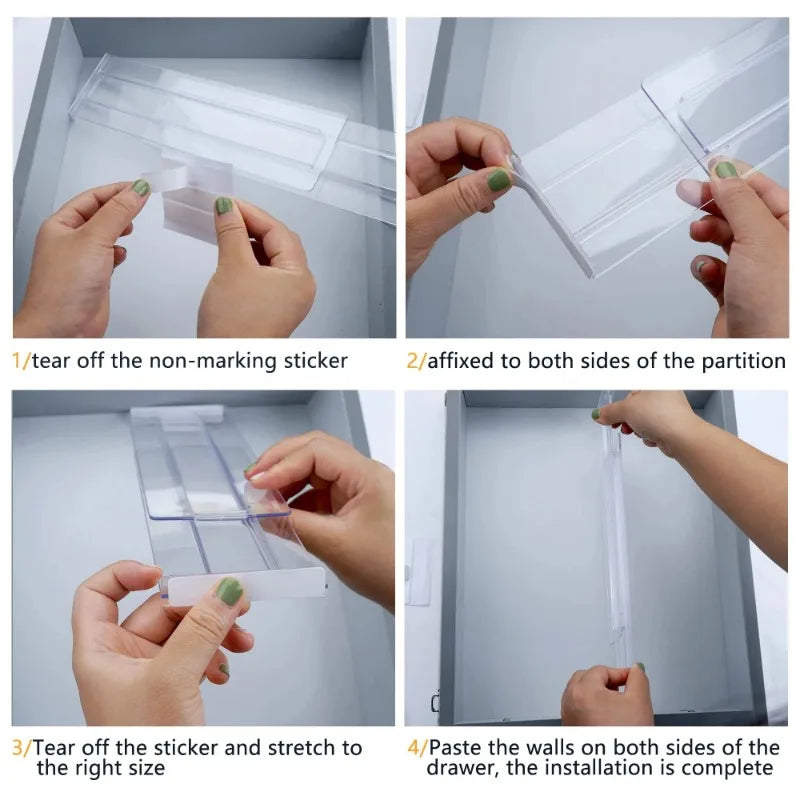 1/tear off the non-marking sticker

2/affixed to both sides of the partition

3/Tear off the sticker and stretch to the right size

4/Paste the walls on both sides of the drawer, the installation is complete