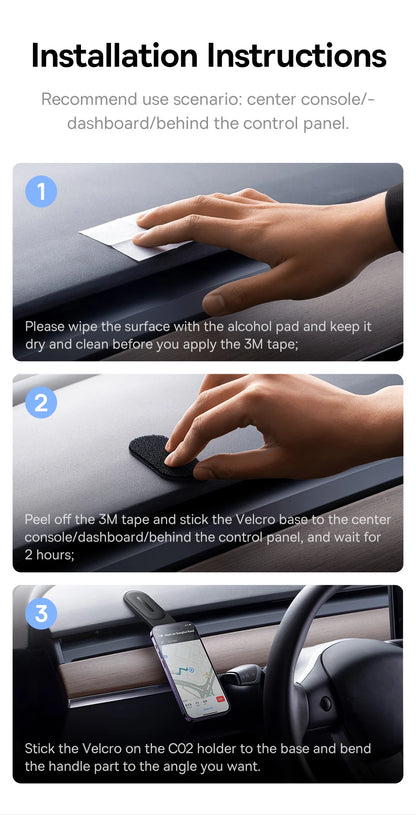 Installation Instructions

Recommend use scenario: center console/-dashboard/behind the control panel.

1

Please wipe the surface with the alcohol pad and keep it dry and clean before you apply the 3M tape;

2

Peel off the 3M tape and stick the Velcro base to the center console/dashboard/behind the control panel, and wait for 2 hours;

3

Stick the Velcro on the C02 holder to the base and bend the handle part to the angle you want.