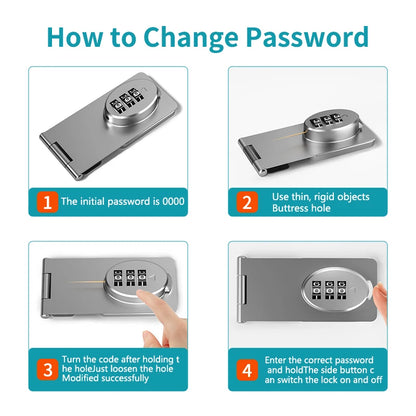 How to Change Password

1 The initial password is 0000

2 Use thin, rigid objects Buttress hole

3 Turn the code after holding t he holeJust loosen the hole Modified successfully

4 Enter the correct password and holdThe side button c an switch the lock on and off