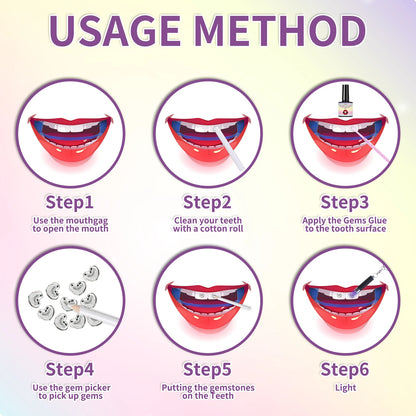 USAGE METHOD

Step1
Use the mouthgag to open the mouth

Step2
Clean your teeth with a cotton roll

Step3
Apply the Gems Glue to the tooth surface

Step4
Use the gem picker to pick up gems

Step5
Putting the gemstones on the Teeth

Step6
Light