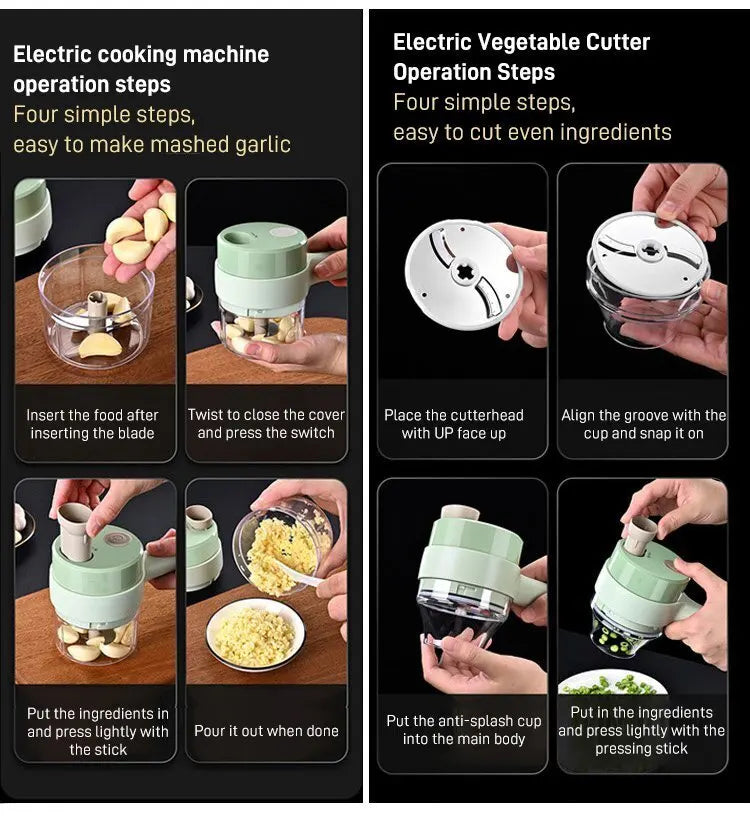 Electric cooking machine operation steps
Four simple steps, easy to make mashed garlic

Insert the food after inserting the blade

Twist to close the cover and press the switch

Put the ingredients in and press lightly with the stick

Pour it out when done

Electric Vegetable Cutter Operation Steps
Four simple steps, easy to cut even ingredients

Place the cutterhead with UP face up

Align the groove with the cup and snap it on

Put the anti-splash cup into the main body

Put in the ingredients and press lightly with the pressing stick