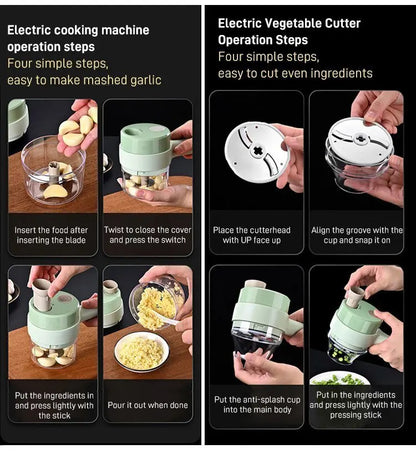 Electric cooking machine operation steps
Four simple steps, easy to make mashed garlic

Insert the food after inserting the blade

Twist to close the cover and press the switch

Put the ingredients in and press lightly with the stick

Pour it out when done

Electric Vegetable Cutter Operation Steps
Four simple steps, easy to cut even ingredients

Place the cutterhead with UP face up

Align the groove with the cup and snap it on

Put the anti-splash cup into the main body

Put in the ingredients and press lightly with the pressing stick