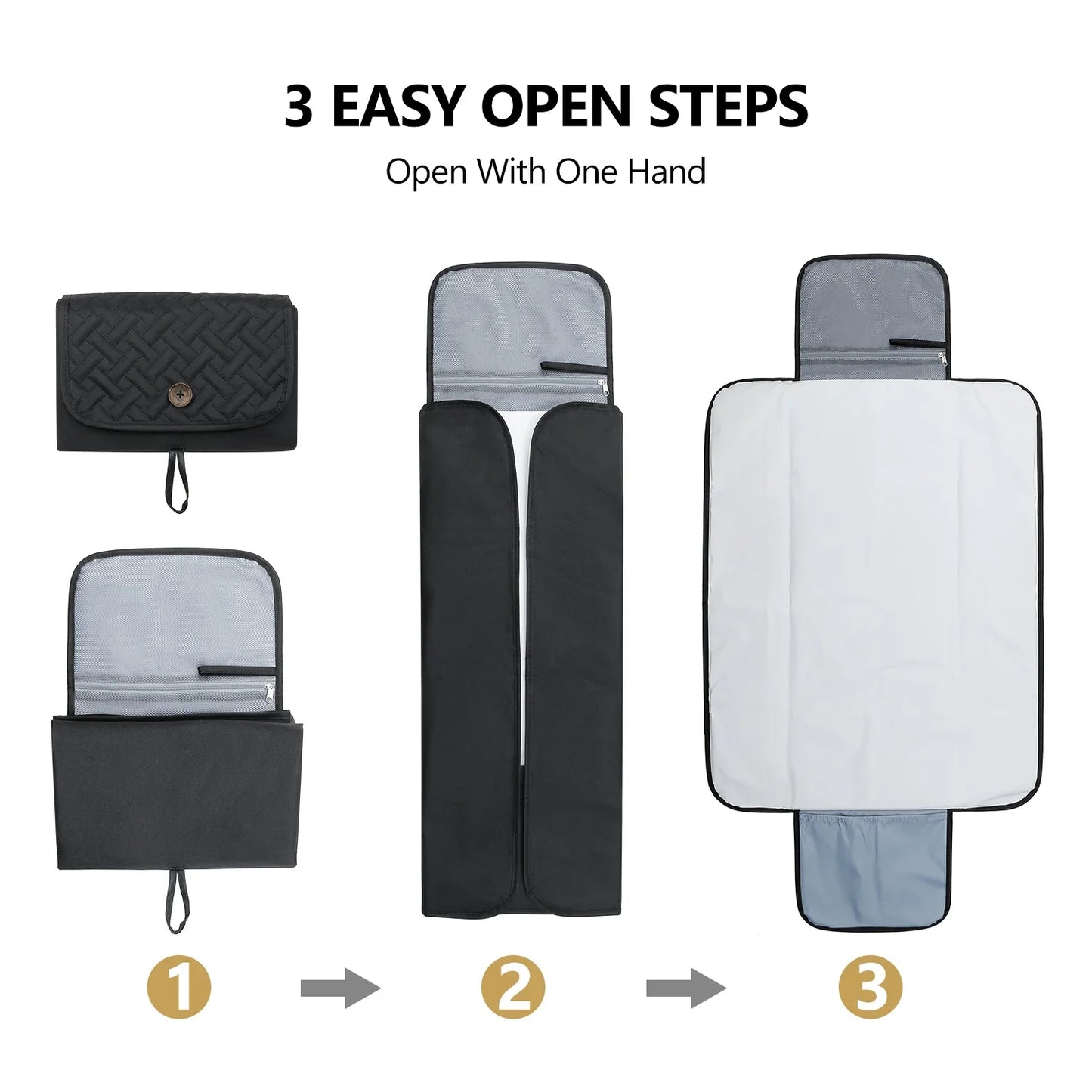 3 EASY OPEN STEPS

Open With One Hand

1

2

3