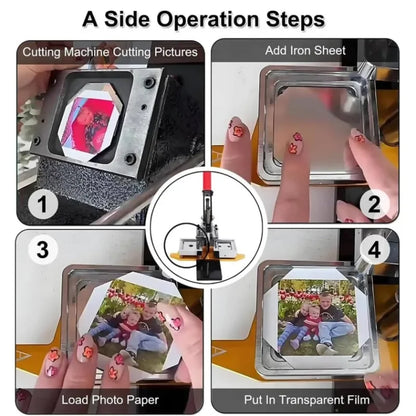 A Side Operation Steps

Cutting Machine Cutting Pictures

1

Add Iron Sheet

2

3

Load Photo Paper

4

Put In Transparent Film