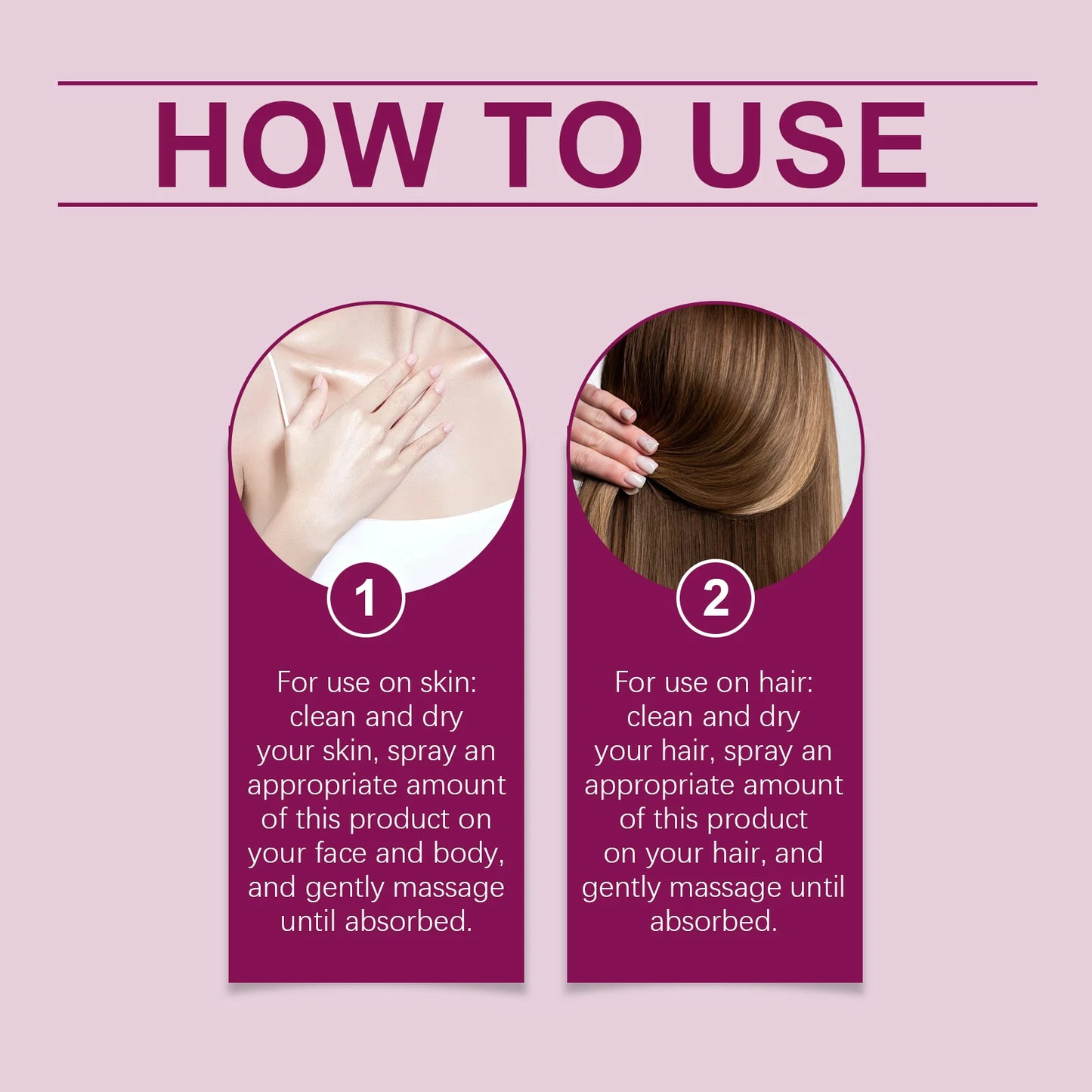 HOW TO USE

1

For use on skin: clean and dry your skin, spray an appropriate amount of this product on your face and body, and gently massage until absorbed.

2

For use on hair: clean and dry your hair, spray an appropriate amount of this product on your hair, and gently massage until absorbed.