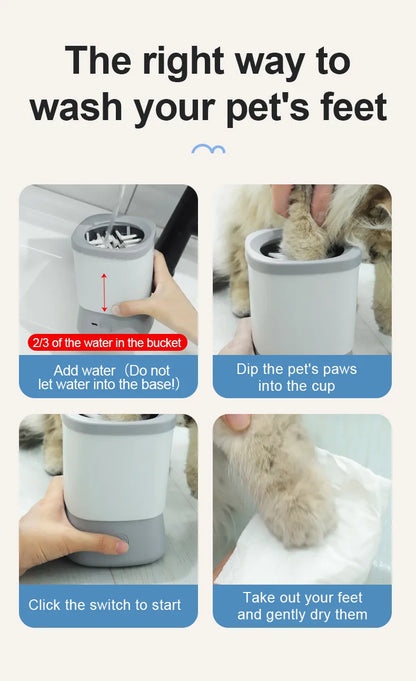 The right way to wash your pet's feet

2/3 of the water in the bucket

Add water（Do not let water into the base!）

Dip the pet's paws into the cup

Click the switch to start

Take out your feet and gently dry them