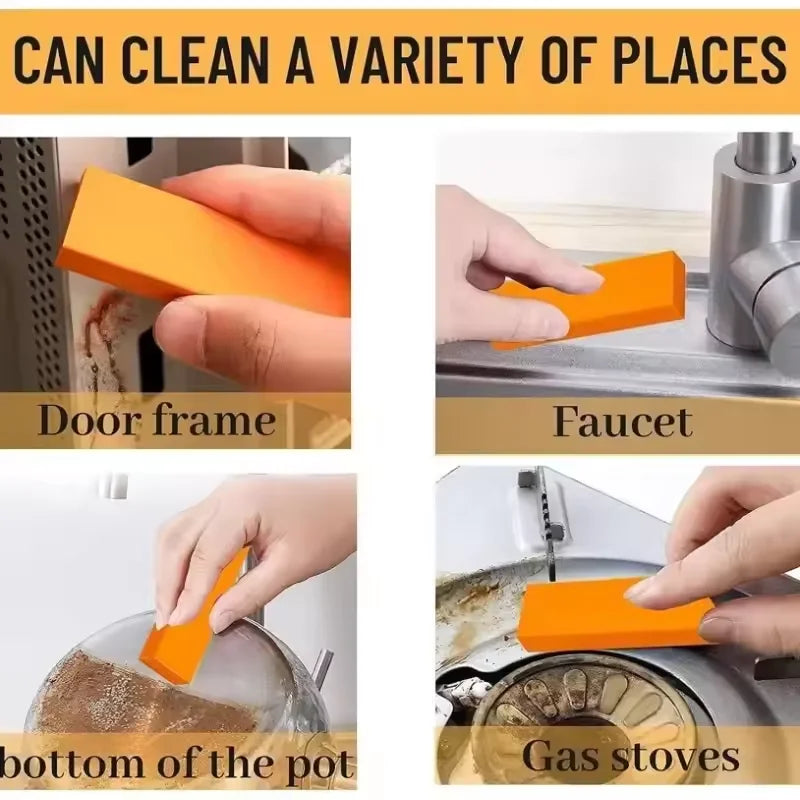 CAN CLEAN A VARIETY OF PLACES

Door frame

Faucet

bottom of the pot

Gas stoves