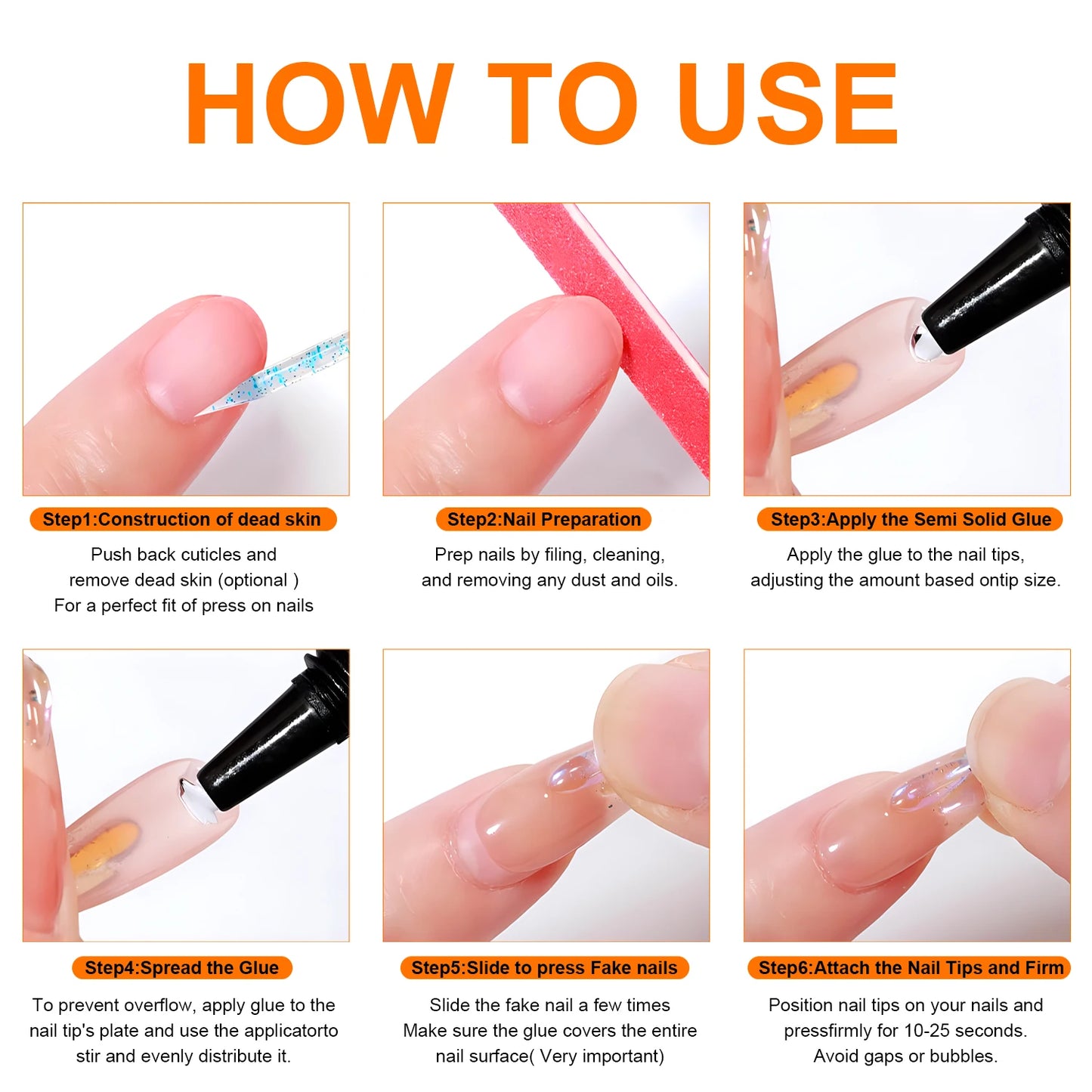 HOW TO USE

Step1:Construction of dead skin

Push back cuticles and remove dead skin (optional ) For a perfect fit of press on nails

Step2:Nail Preparation

Prep nails by filing, cleaning, and removing any dust and oils.

Step3:Apply the Semi Solid Glue

Apply the glue to the nail tips, adjusting the amount based ontip size.

Step4:Spread the Glue

To prevent overflow, apply glue to the nail tip's plate and use the applicatorto stir and evenly distribute it.

Step5:Slide to press Fake nails

Slide the fake nail a few times Make sure the glue covers the entire nail surface( Very important)

Step6:Attach the Nail Tips and Firm

Position nail tips on your nails and pressfirmly for 10-25 seconds. Avoid gaps or bubbles.