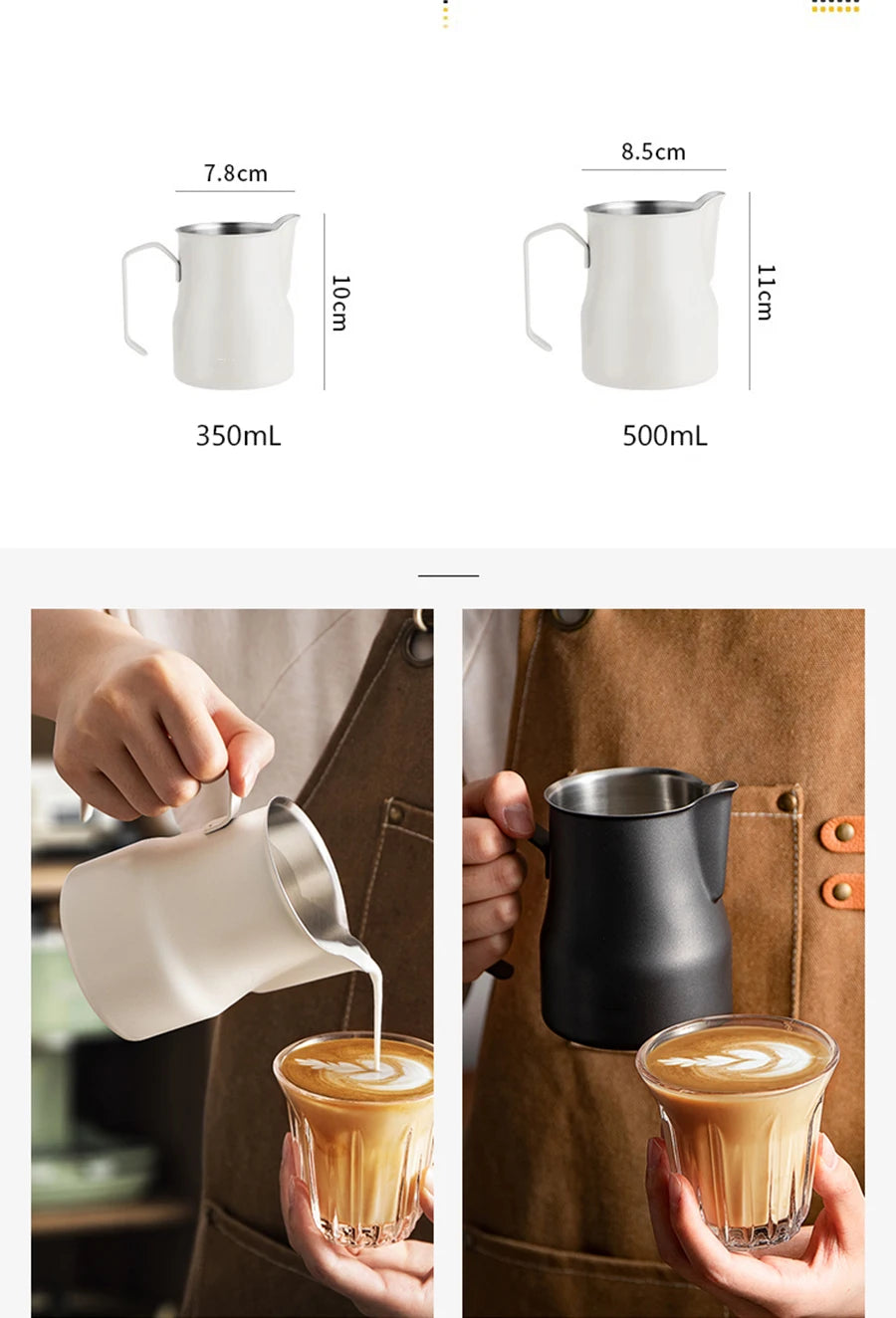 7.8cm
10cm
350mL

8.5cm
11cm
500mL