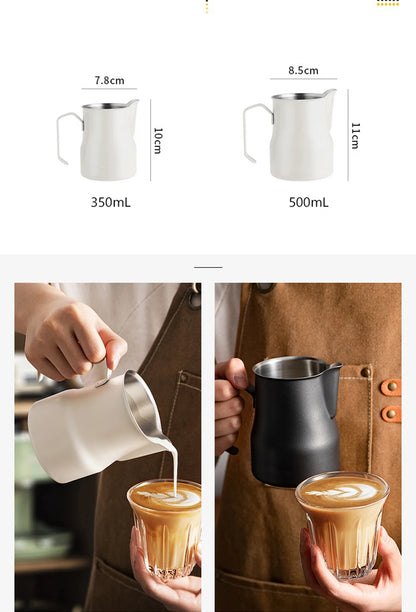 7.8cm

10cm

350mL

8.5cm

11cm

500mL