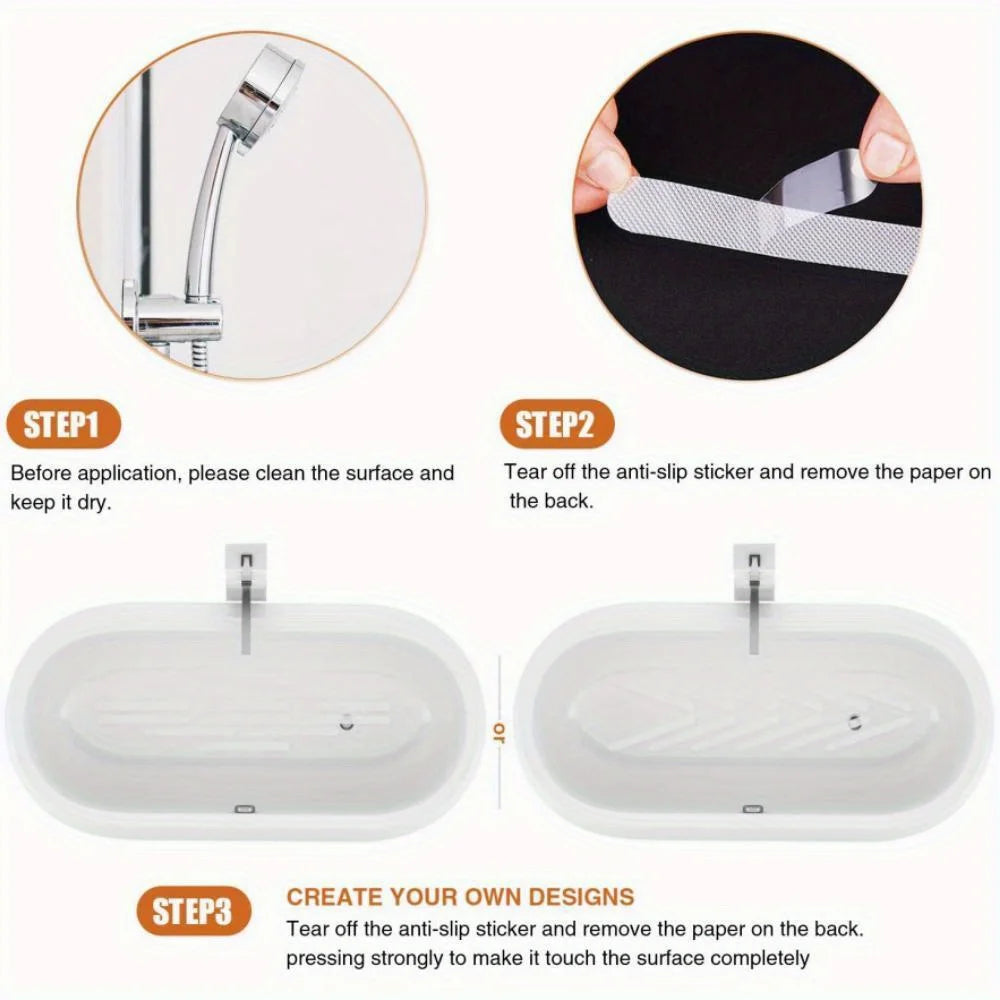 STEP1

Before application, please clean the surface and keep it dry.

STEP2

Tear off the anti-slip sticker and remove the paper on the back.

or

STEP3

CREATE YOUR OWN DESIGNS

Tear off the anti-slip sticker and remove the paper on the back. pressing strongly to make it touch the surface completely