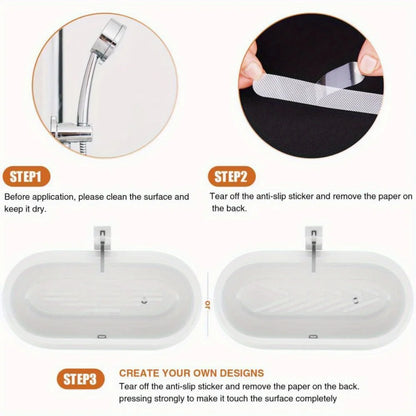 STEP1
Before application, please clean the surface and keep it dry.

STEP2
Tear off the anti-slip sticker and remove the paper on the back.

or

STEP3
CREATE YOUR OWN DESIGNS
Tear off the anti-slip sticker and remove the paper on the back. pressing strongly to make it touch the surface completely