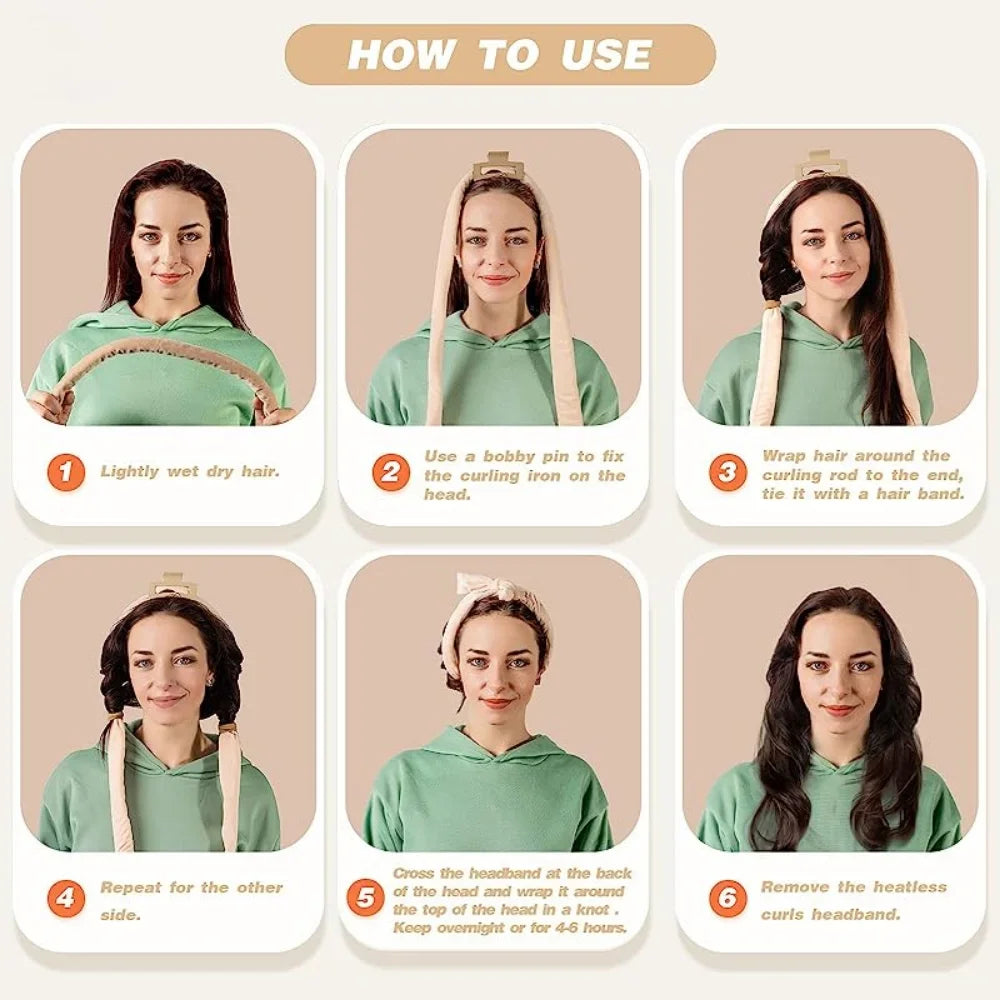 HOW TO USE

1 Lightly wet dry hair.

2 Use a bobby pin to fix the curling iron on the head.

3 Wrap hair around the curling rod to the end, tie it with a hair band.

4 Repeat for the other side.

5 Cross the headband at the back of the head and wrap it around the top of the head in a knot . Keep overnight or for 4-6 hours.

6 Remove the heatless curls headband.