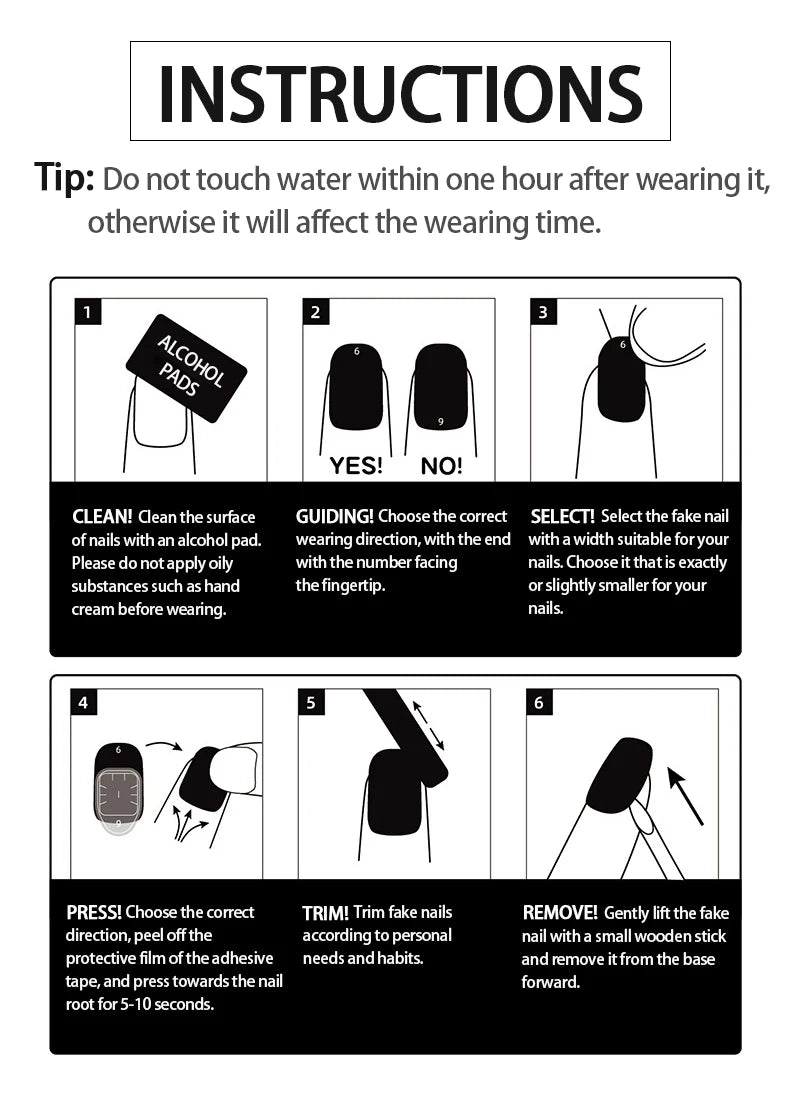 INSTRUCTIONS

Tip: Do not touch water within one hour after wearing it, otherwise it will affect the wearing time.

1

ALCOHOL PADS

CLEAN! Clean the surface of nails with an alcohol pad. Please do not apply oily substances such as hand cream before wearing.

2

6

9

YES! NO!

GUIDING! Choose the correct wearing direction, with the end with the number facing the fingertip.

3

6

SELECT! Select the fake nail with a width suitable for your nails. Choose it that is exactly or slightly smaller for your nails.

4

6

9

PRESS! Choose the correct direction, peel off the protective film of the adhesive tape, and press towards the nail root for 5-10 seconds.

5

TRIM! Trim fake nails according to personal needs and habits.

6

REMOVE! Gently lift the fake nail with a small wooden stick and remove it from the base forward.