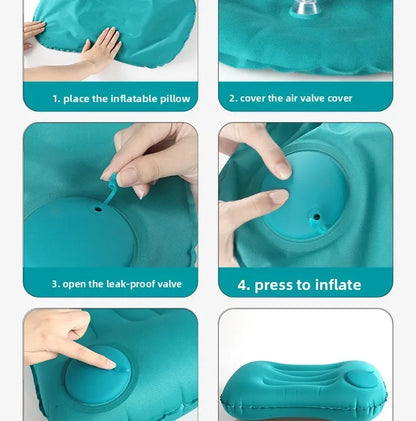 1. place the inflatable pillow

2. cover the air valve cover

3. open the leak-proof valve

4. press to inflate