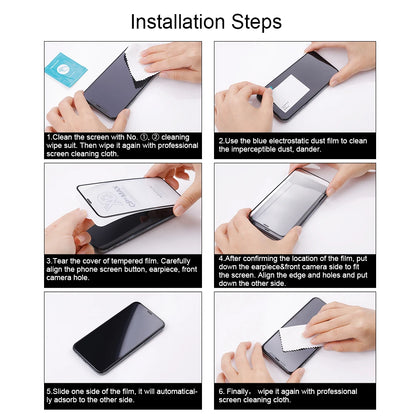 Installation Steps

1.Clean the screen with No. ①, ② cleaning wipe suit. Then wipe it again with professional screen cleaning cloth.

2.Use the blue electrostatic dust film to clean the imperceptible dust, dander.

3.Tear the cover of tempered film. Carefully align the phone screen button, earpiece, front camera hole.

4.After confirming the location of the film, put down the earpiece&front camera side to fit the screen. Align the edge and holes and put down the other side.

5.Slide one side of the film, it will automatically adsorb to the other side.

6. Finally, wipe it again with professional screen cleaning cloth.