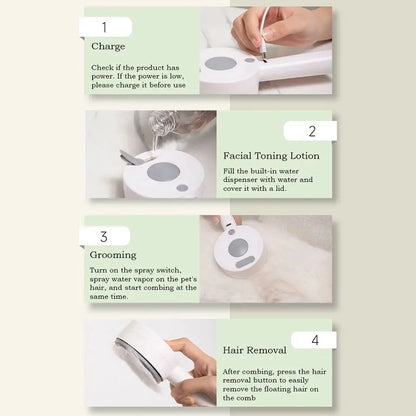 1

Charge

Check if the product has power. If the power is low, please charge it before use

2

Facial Toning Lotion

Fill the built-in water dispenser with water and cover it with a lid.

3

Grooming

Turn on the spray switch, spray water vapor on the pet's hair, and start combing at the same time.

4

Hair Removal

After combing, press the hair removal button to easily remove the floating hair on the comb