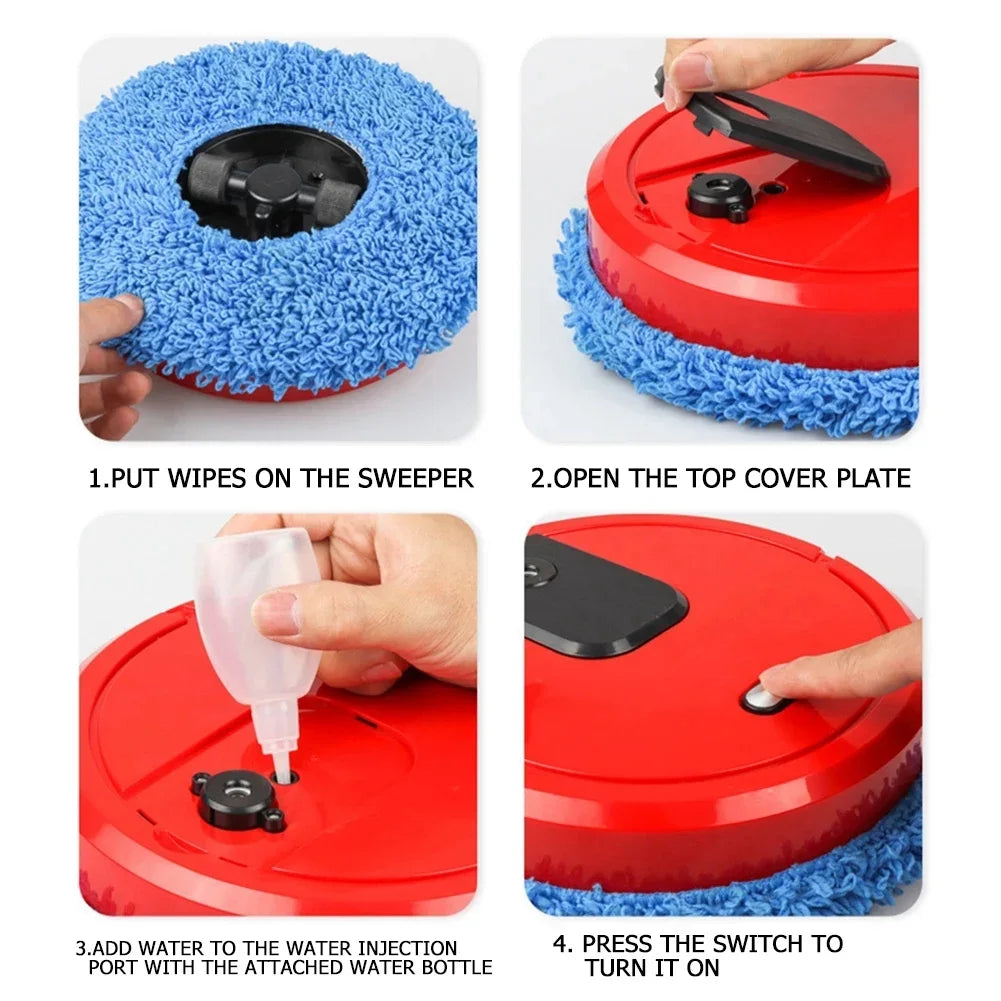 1.PUT WIPES ON THE SWEEPER

2.OPEN THE TOP COVER PLATE

3.ADD WATER TO THE WATER INJECTION PORT WITH THE ATTACHED WATER BOTTLE

4. PRESS THE SWITCH TO TURN IT ON