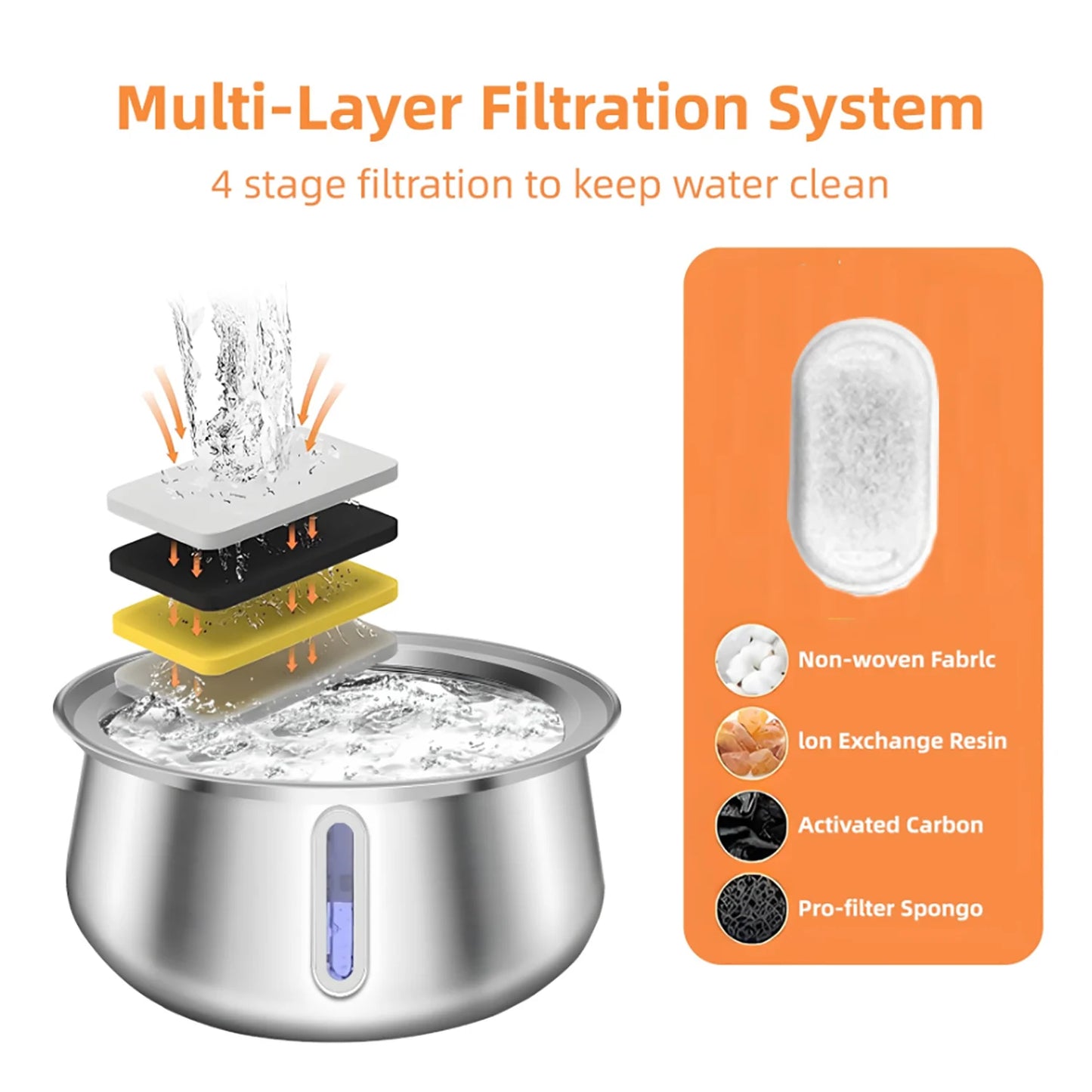 Multi-Layer Filtration System

4 stage filtration to keep water clean

Non-woven Fabrlc

lon Exchange Resin

Activated Carbon

Pro-filter Spongo