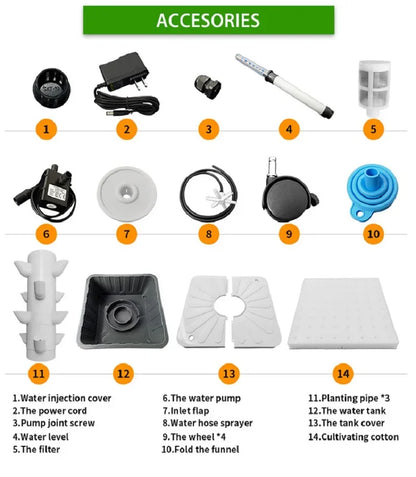 ACCESORIES

1 2 3 4 5

6 7 8 9 10

11 12 13 14

1.Water injection cover
2.The power cord
3.Pump joint screw
4.Water level
5.The filter

6.The water pump
7.Inlet flap
8.Water hose sprayer
9.The wheel *4
10.Fold the funnel

11.Planting pipe *3
12.The water tank
13.The tank cover
14.Cultivating cotton