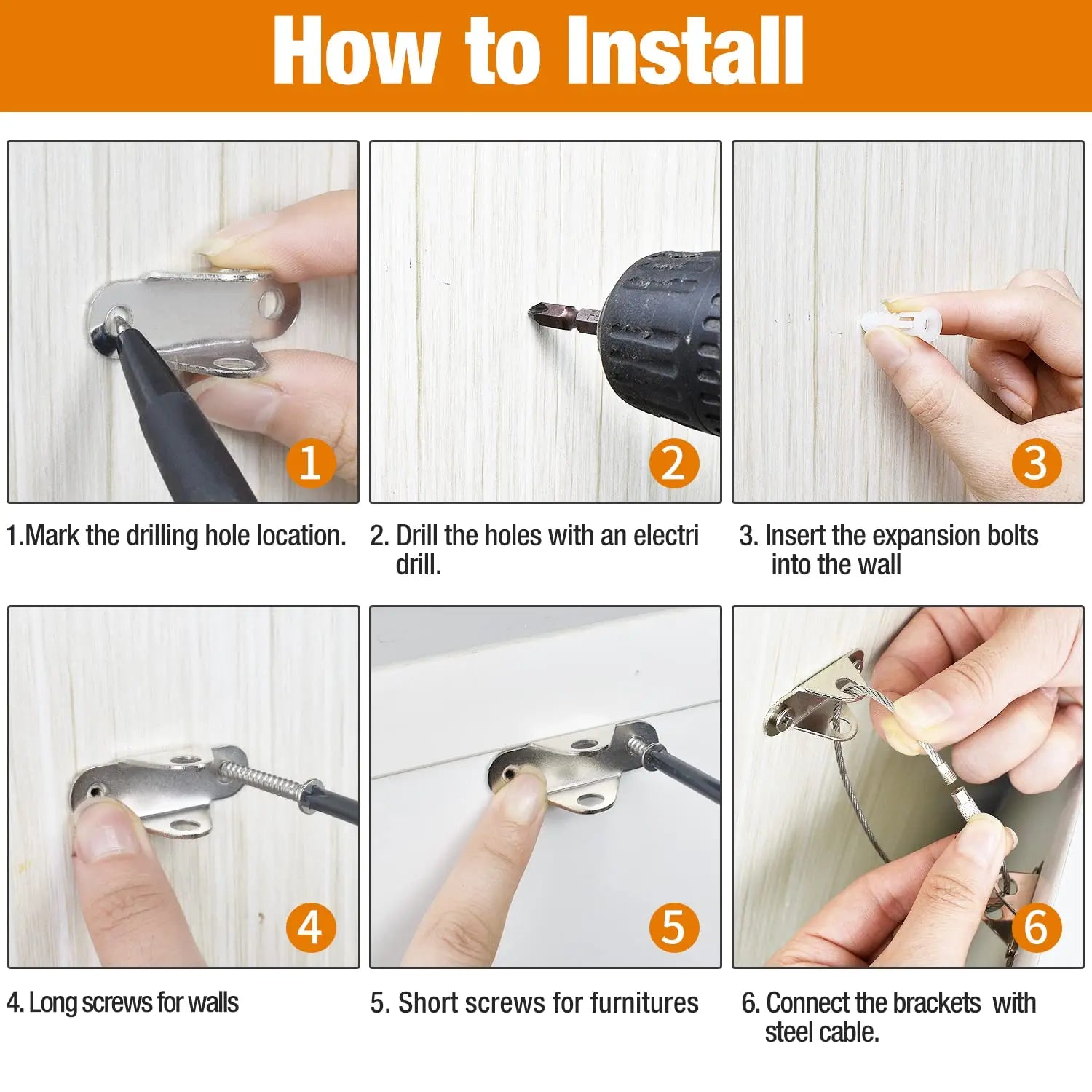 How to Install

1

1.Mark the drilling hole location.

2

2. Drill the holes with an electri drill.

3

3. Insert the expansion bolts into the wall

4

4. Long screws for walls

5

5. Short screws for furnitures

6

6. Connect the brackets with steel cable.