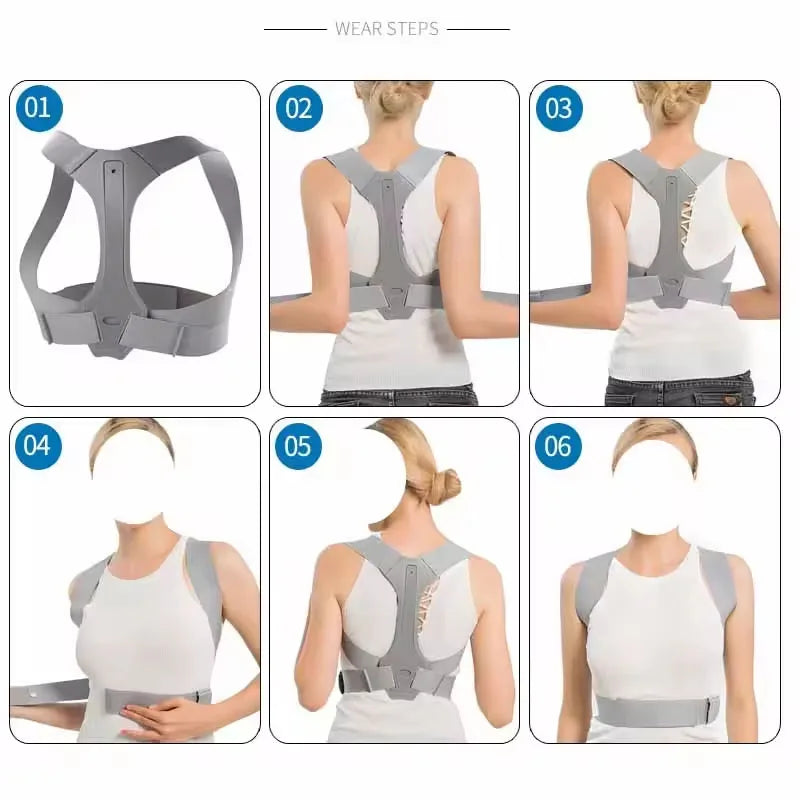 WEAR STEPS

01

02

03

04

05

06