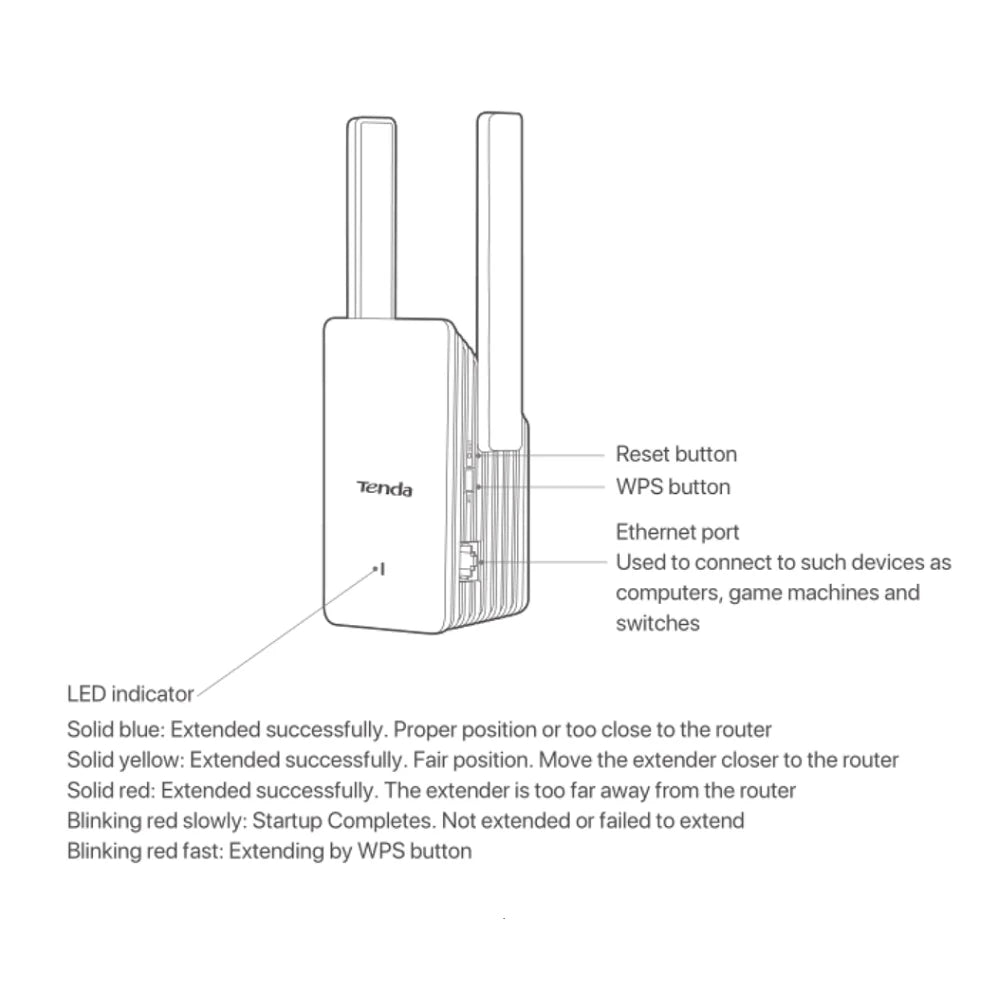 Tenda

Reset button

WPS button

Ethernet port
Used to connect to such devices as computers, game machines and switches

LED indicator
Solid blue: Extended successfully. Proper position or too close to the router
Solid yellow: Extended successfully. Fair position. Move the extender closer to the router
Solid red: Extended successfully. The extender is too far away from the router
Blinking red slowly: Startup Completes. Not extended or failed to extend
Blinking red fast: Extending by WPS button